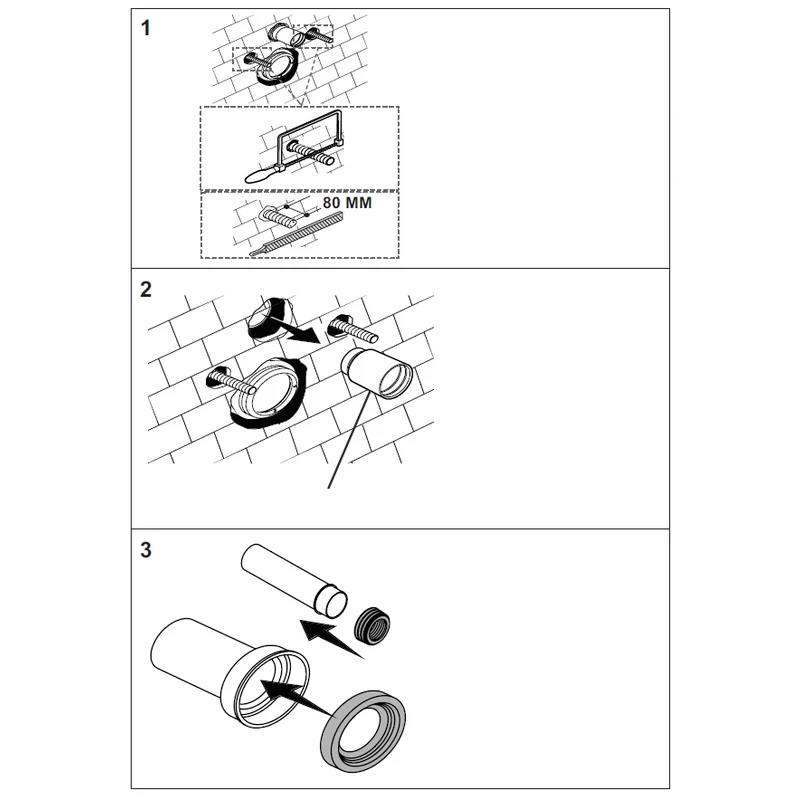 1

80 MM

2

3